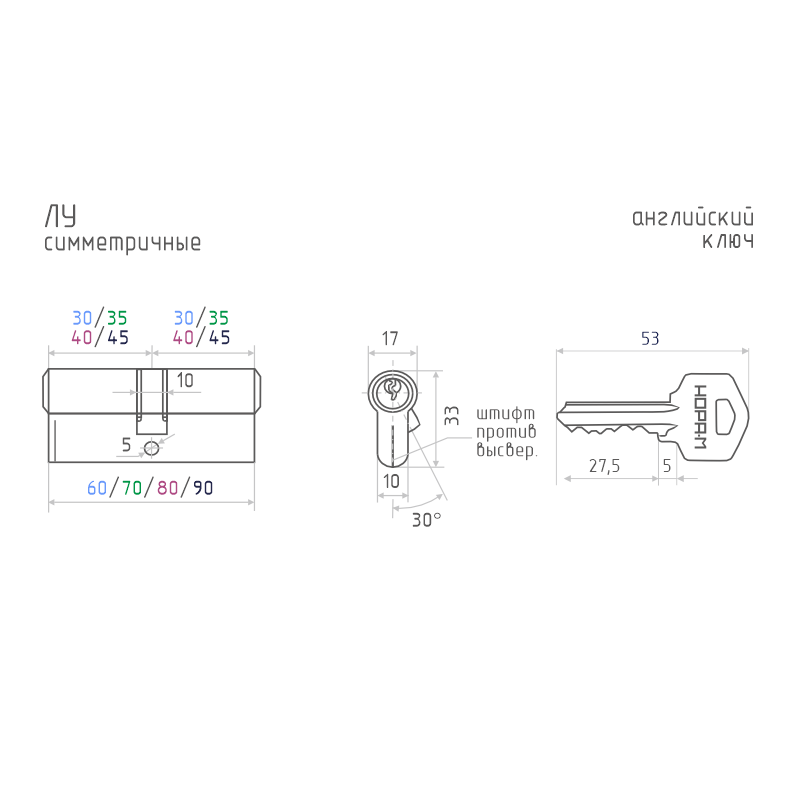 ЛУ
симметричные

английский
ключ

30/35
40/45

30/35
40/45

10

5

60/70/80/90

17

33

10

30°

штифт
против
высвер.

53

НОРА-М

27,5

5